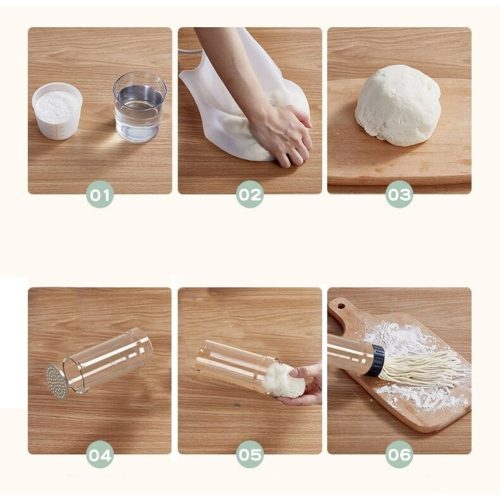 01

02

03

04

05

06